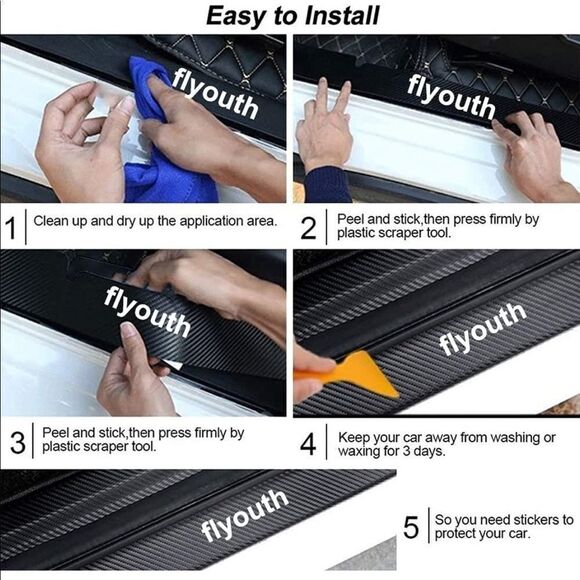 Easy to Install

flyouth

flyouth

1 Clean up and dry up the application area.

2 Peel and stick,then press firmly by plastic scraper tool.

flyouth

flyouth

3 Peel and stick,then press firmly by plastic scraper tool.

4 Keep your car away from washing or waxing for 3 days.

flyouth

5 So you need stickers to protect your car.